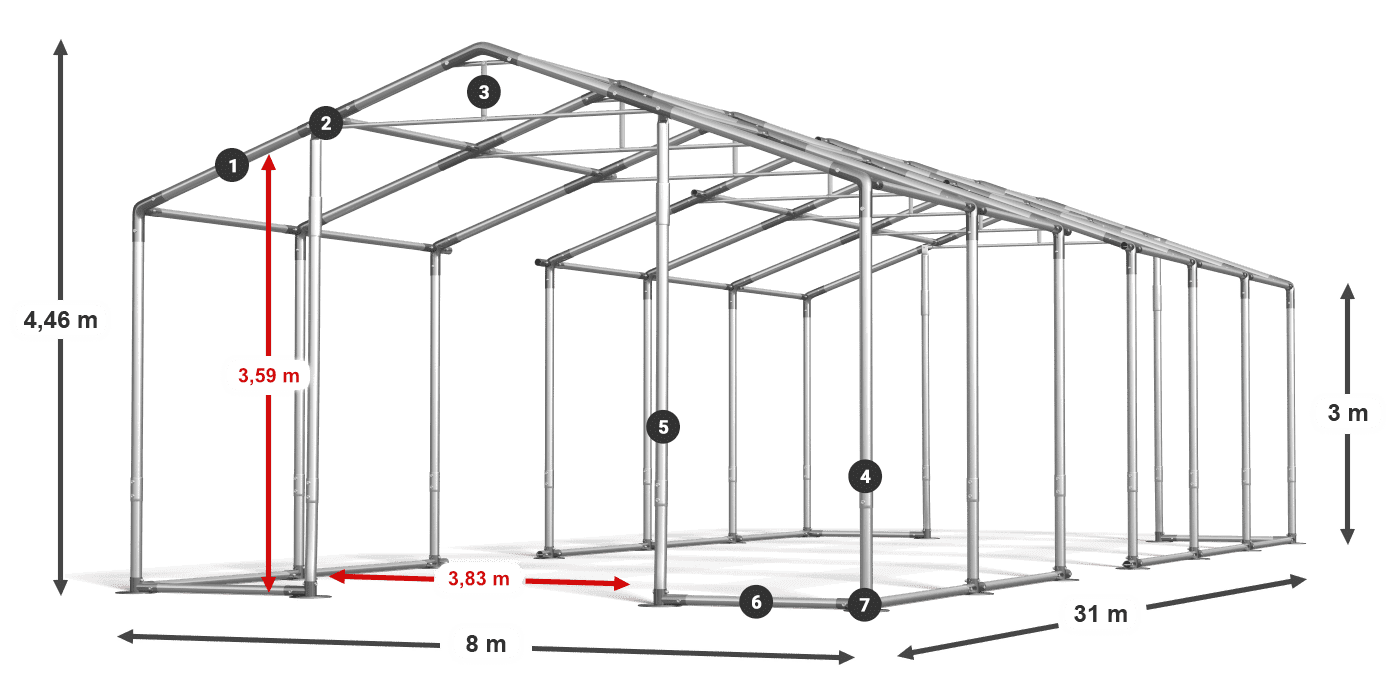 4,46 m
1
2
3
3,59 m
5
4
3 m
3,83 m
6
7
8 m
31 m