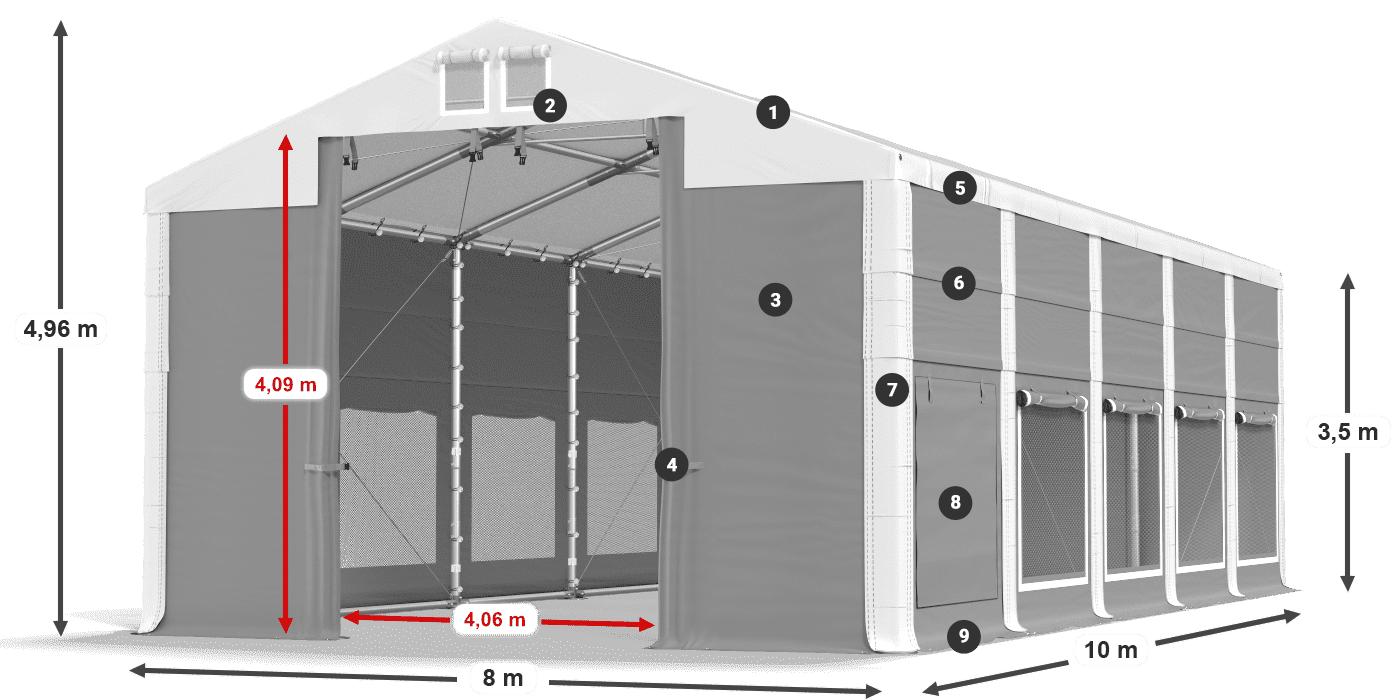 4,96 m

2

1

5

4,09 m

3

6

7

3,5 m

4

8

4,06 m

9

10 m

8 m