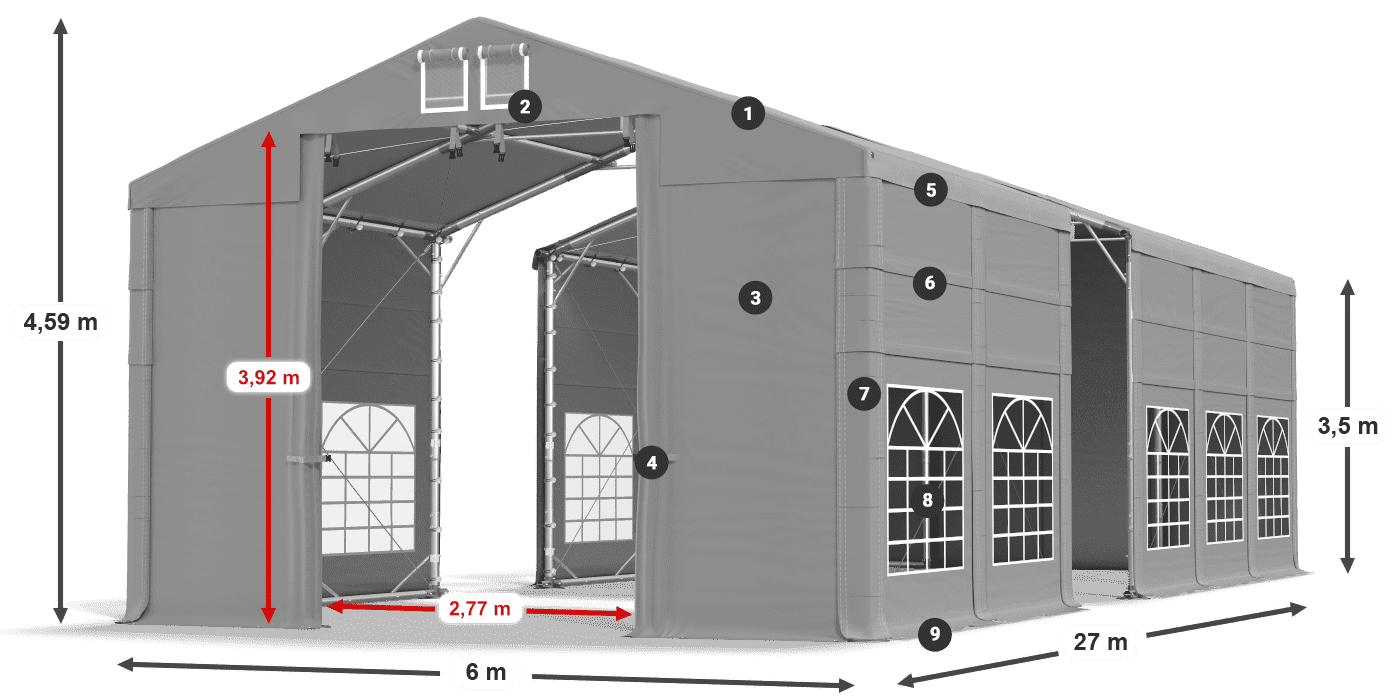 4,59 m
3,92 m
2,77 m
6 m
27 m
3,5 m
1
2
3
4
5
6
7
8
9