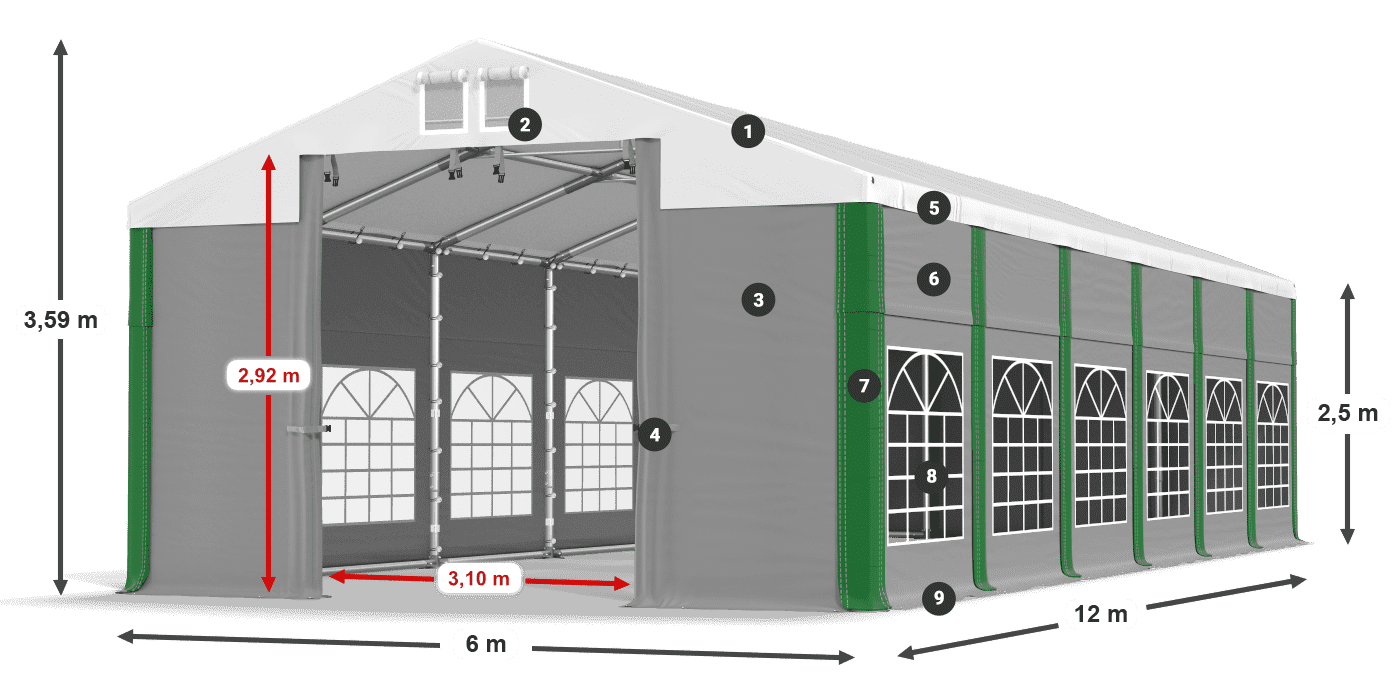 3,59 m

2

1

5

6

3

2,92 m

7

4

8

2,5 m

3,10 m

9

6 m

12 m