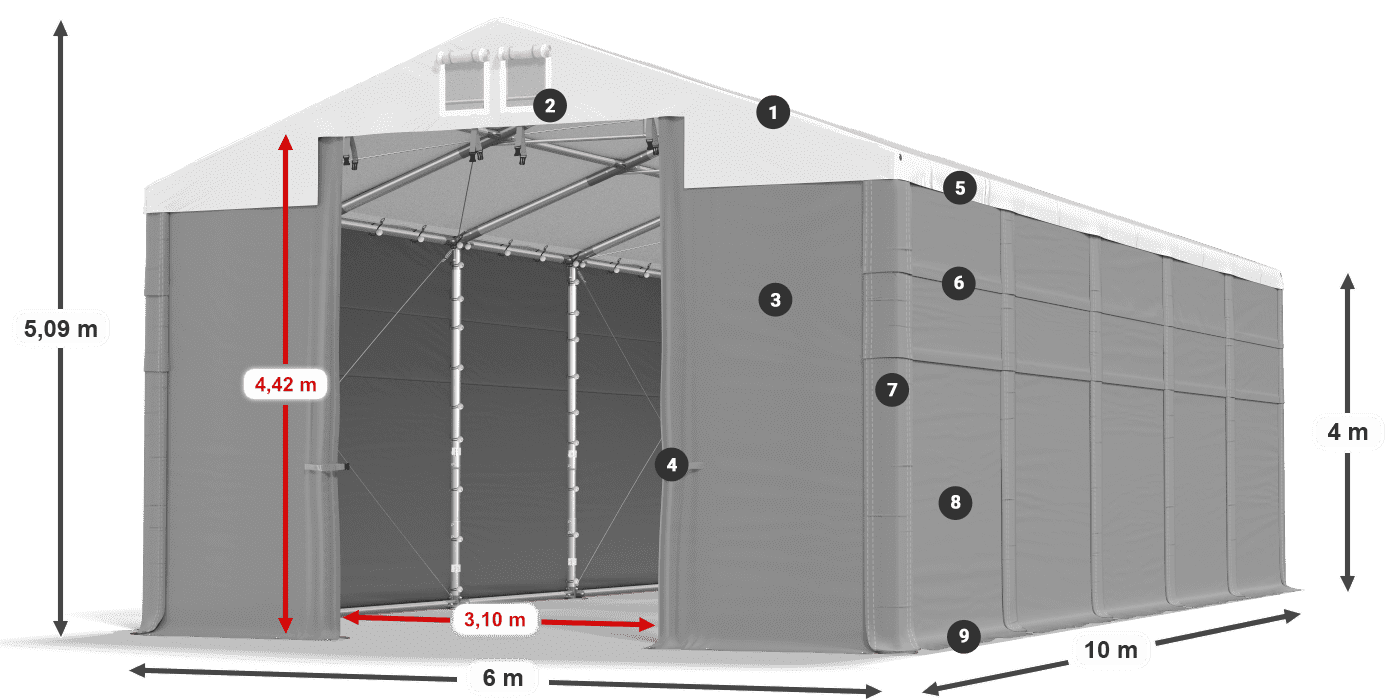 5,09 m

4,42 m

2

1

5

3

6

7

4

8

9

4 m

3,10 m

6 m

10 m