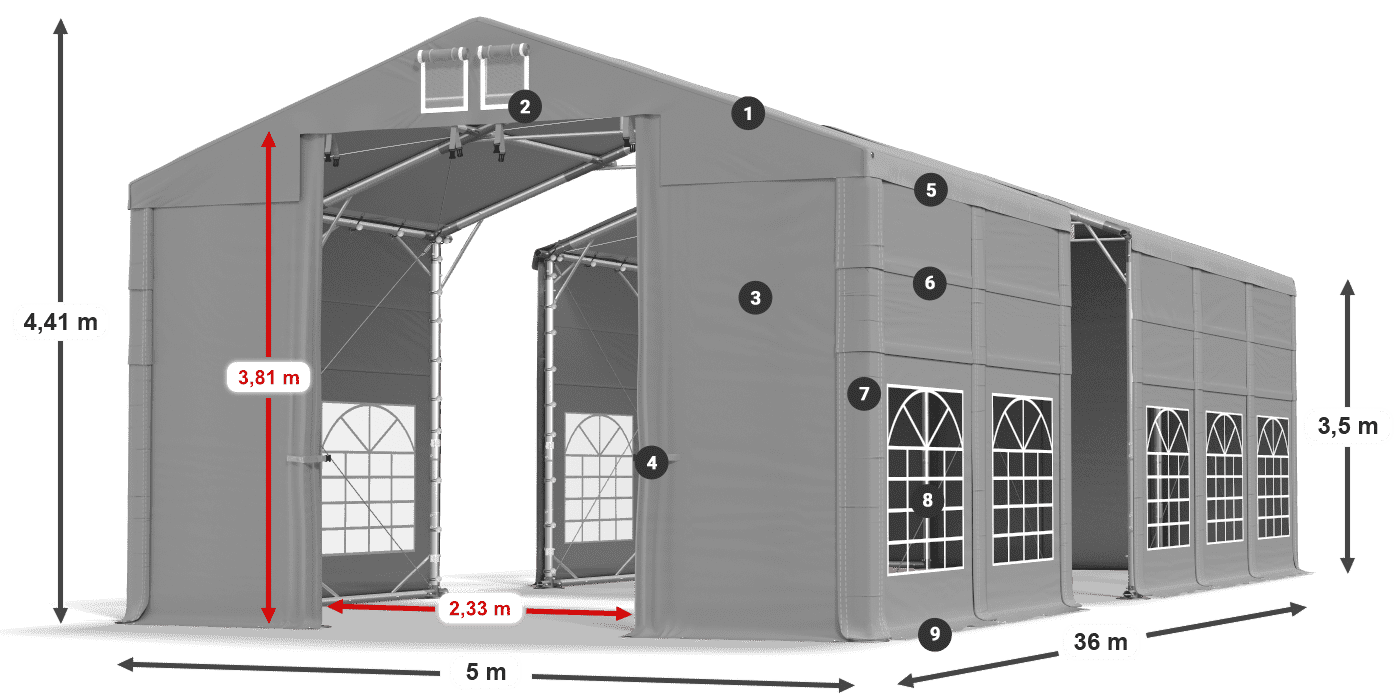 4,41 m

3,81 m

2,33 m

5 m

36 m

3,5 m

1
2
3
4
5
6
7
8
9