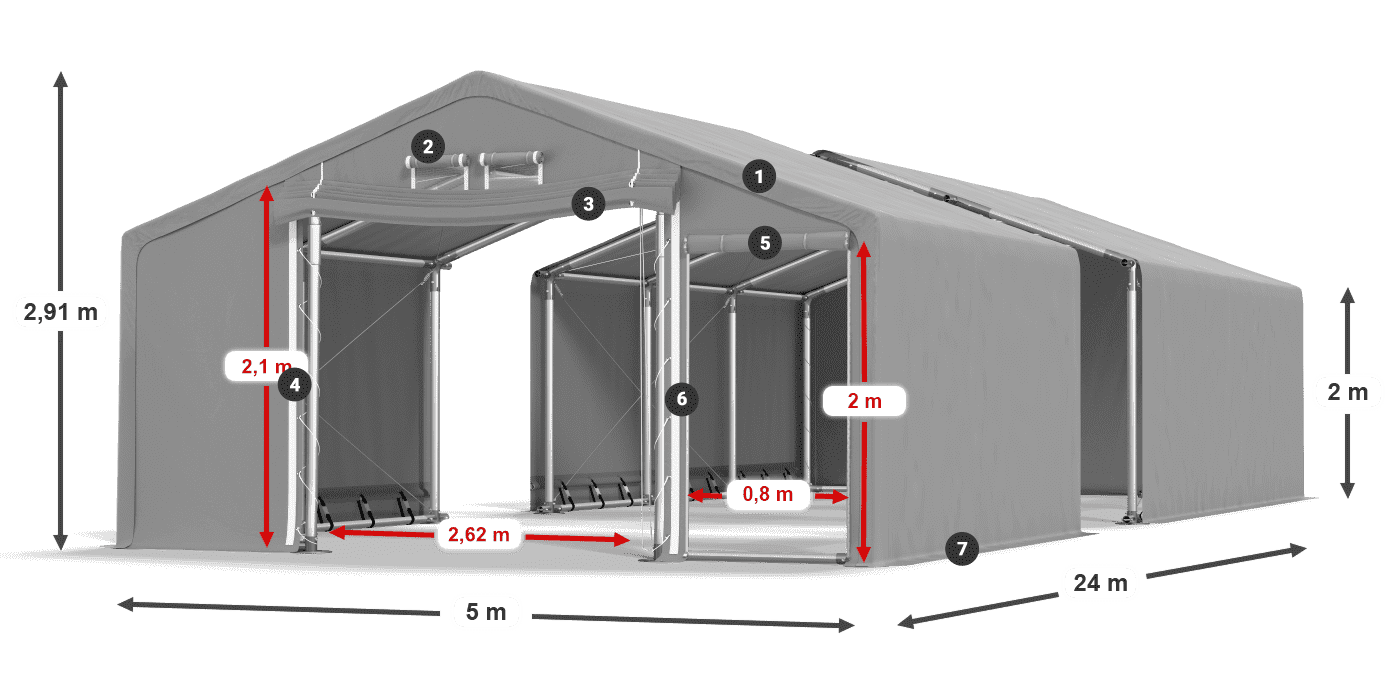 2,91 m
2
1
3
5
2,1 m
4
6
2 m
2 m
0,8 m
2,62 m
7
24 m
5 m