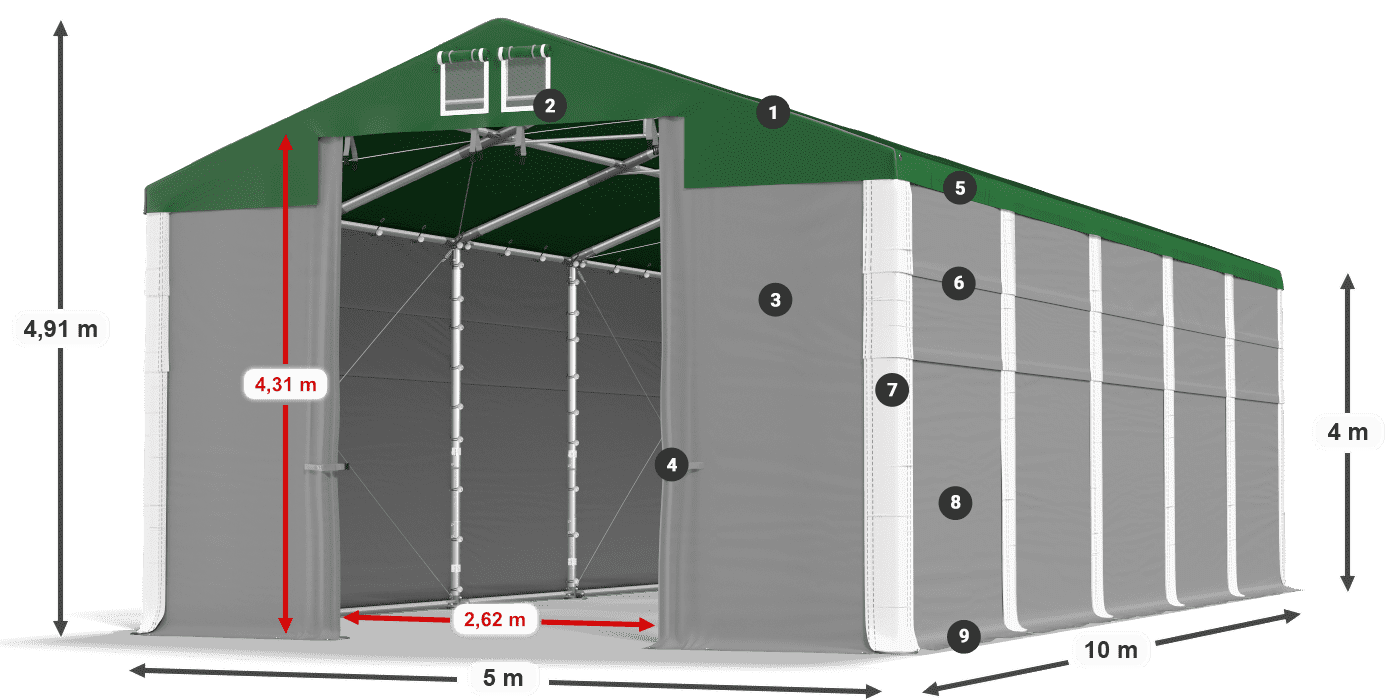 4,91 m
4,31 m
2,62 m
5 m
10 m
4 m
1
2
3
4
5
6
7
8
9