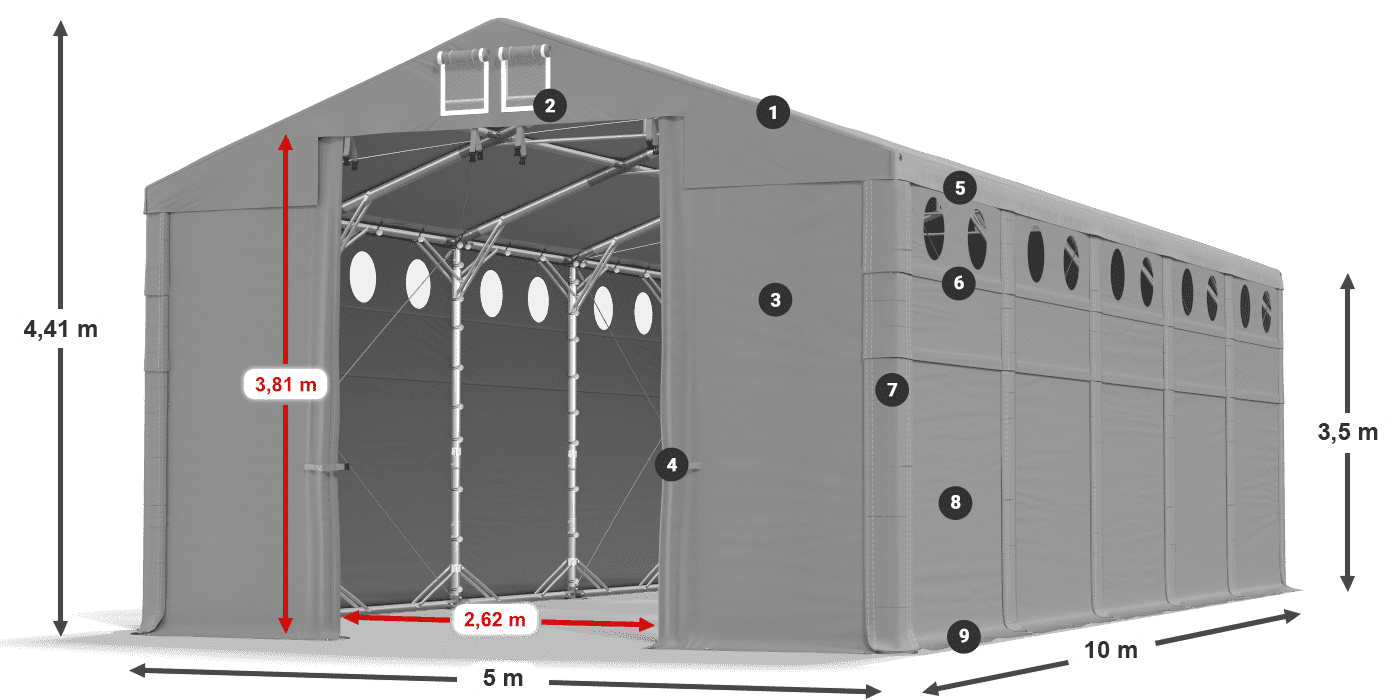 4,41 m

3,81 m

2,62 m

5 m

10 m

3,5 m

1
2
3
4
5
6
7
8
9