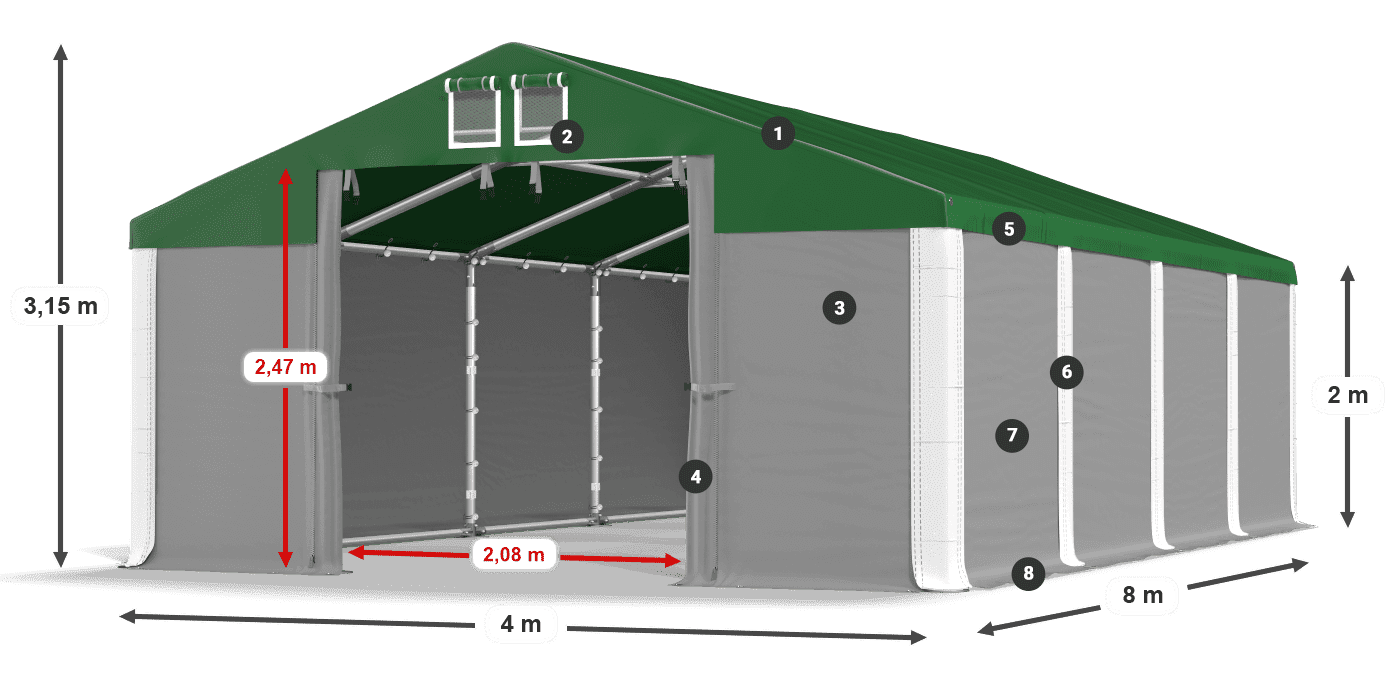 3,15 m

2,47 m

2,08 m

4 m

8 m

2 m

1
2
3
4
5
6
7
8