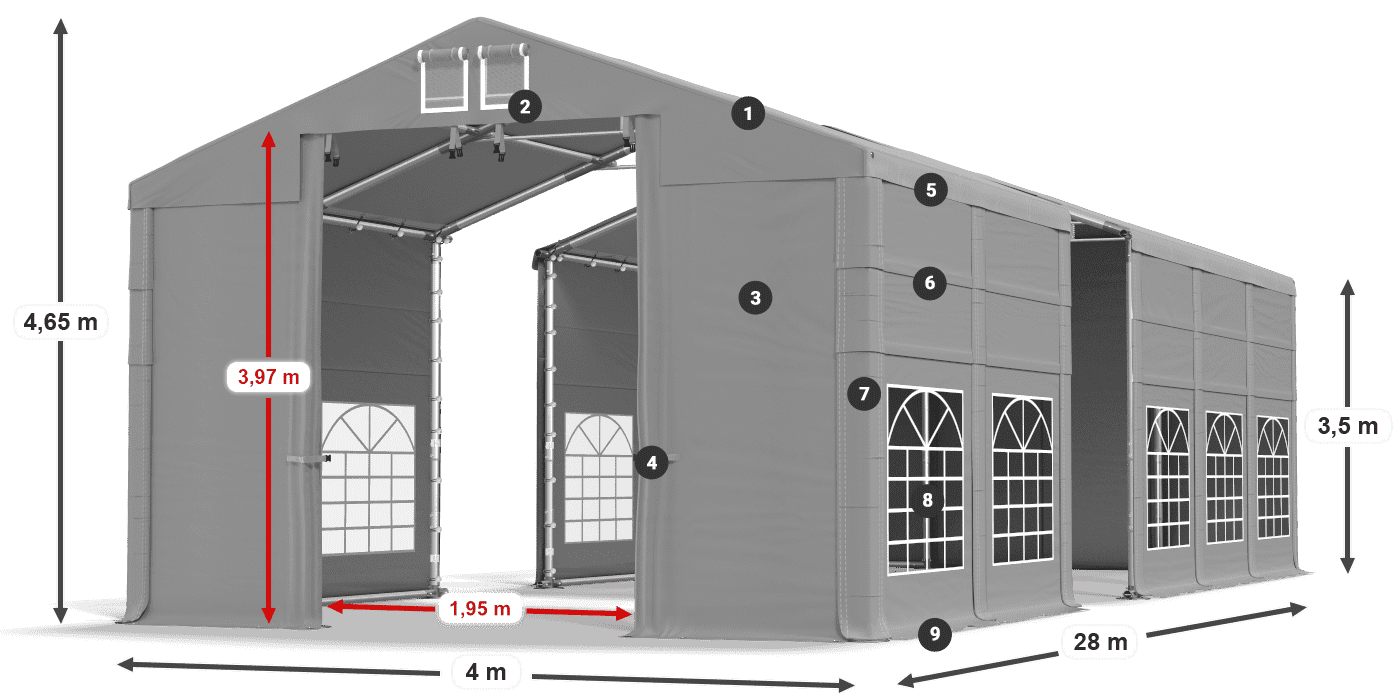 4,65 m

3,97 m

1,95 m

4 m

28 m

3,5 m

1
2
3
4
5
6
7
8
9