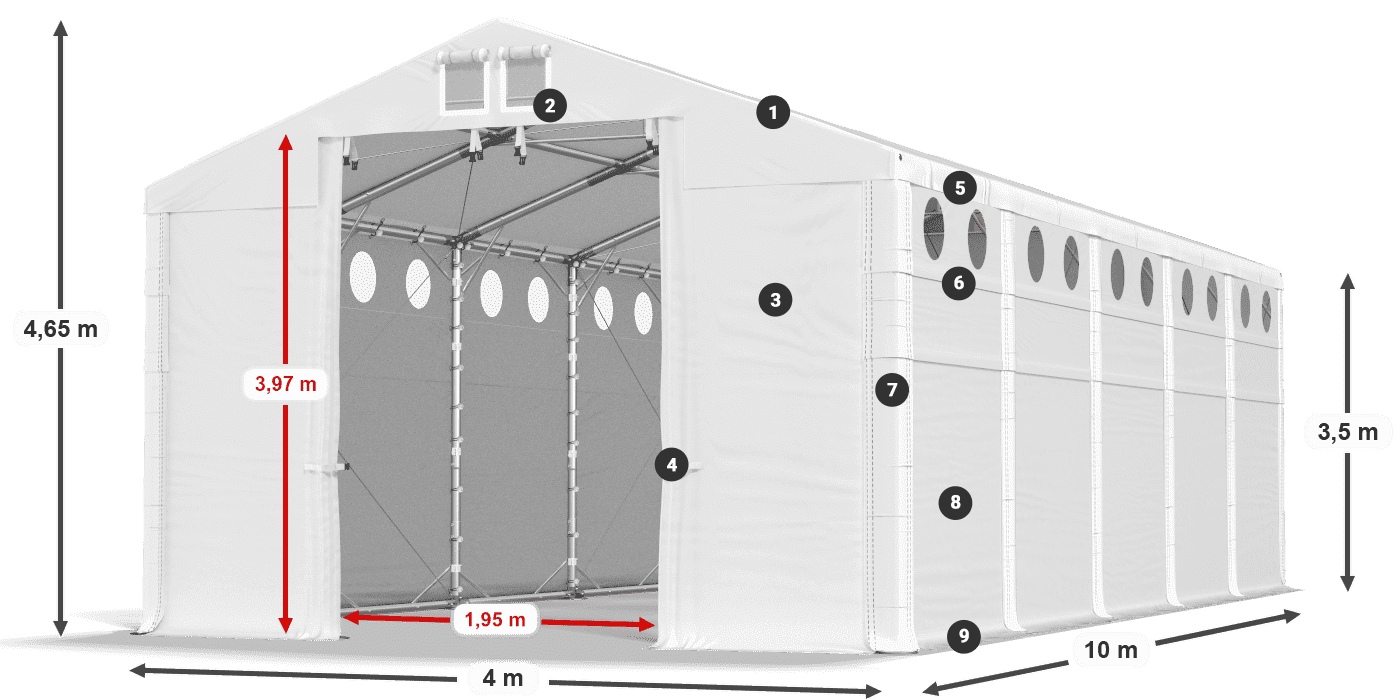 4,65 m
3,97 m
1,95 m
4 m
10 m
3,5 m
1
2
3
4
5
6
7
8
9